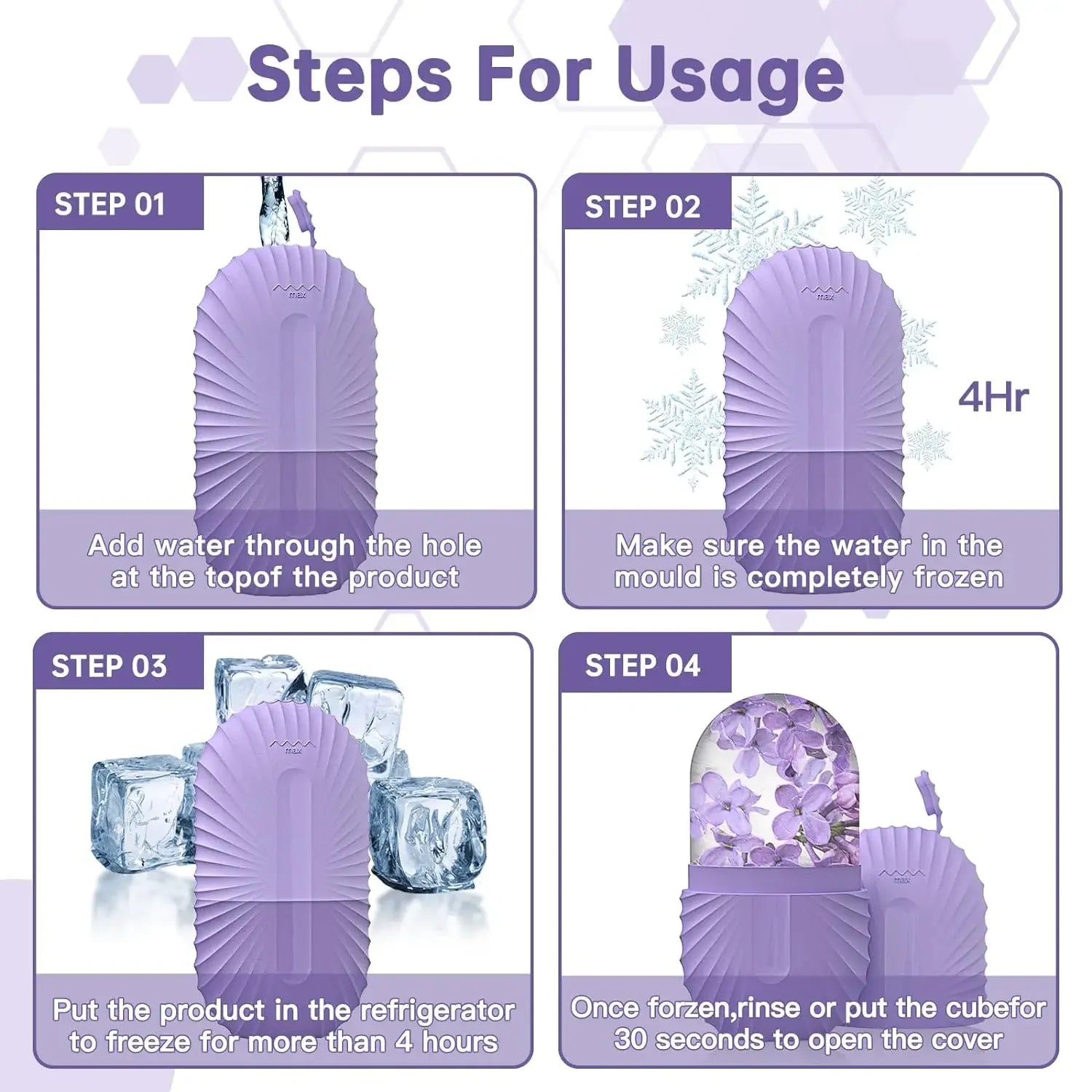 Steps For Usage

STEP 01

max

Add water through the hole at the topof the product

STEP 02

max

4Hr

Make sure the water in the mould is completely frozen

STEP 03

max

Put the product in the refrigerator to freeze for more than 4 hours

STEP 04

max

Once forzen,rinse or put the cubefor 30 seconds to open the cover